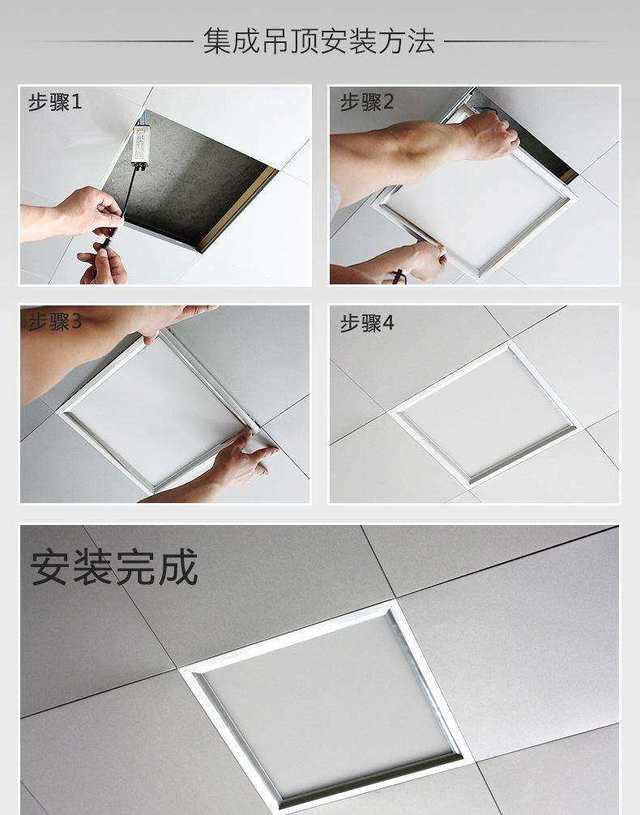 集成吊顶安装方法

步骤1

步骤2

步骤3

步骤4

安装完成